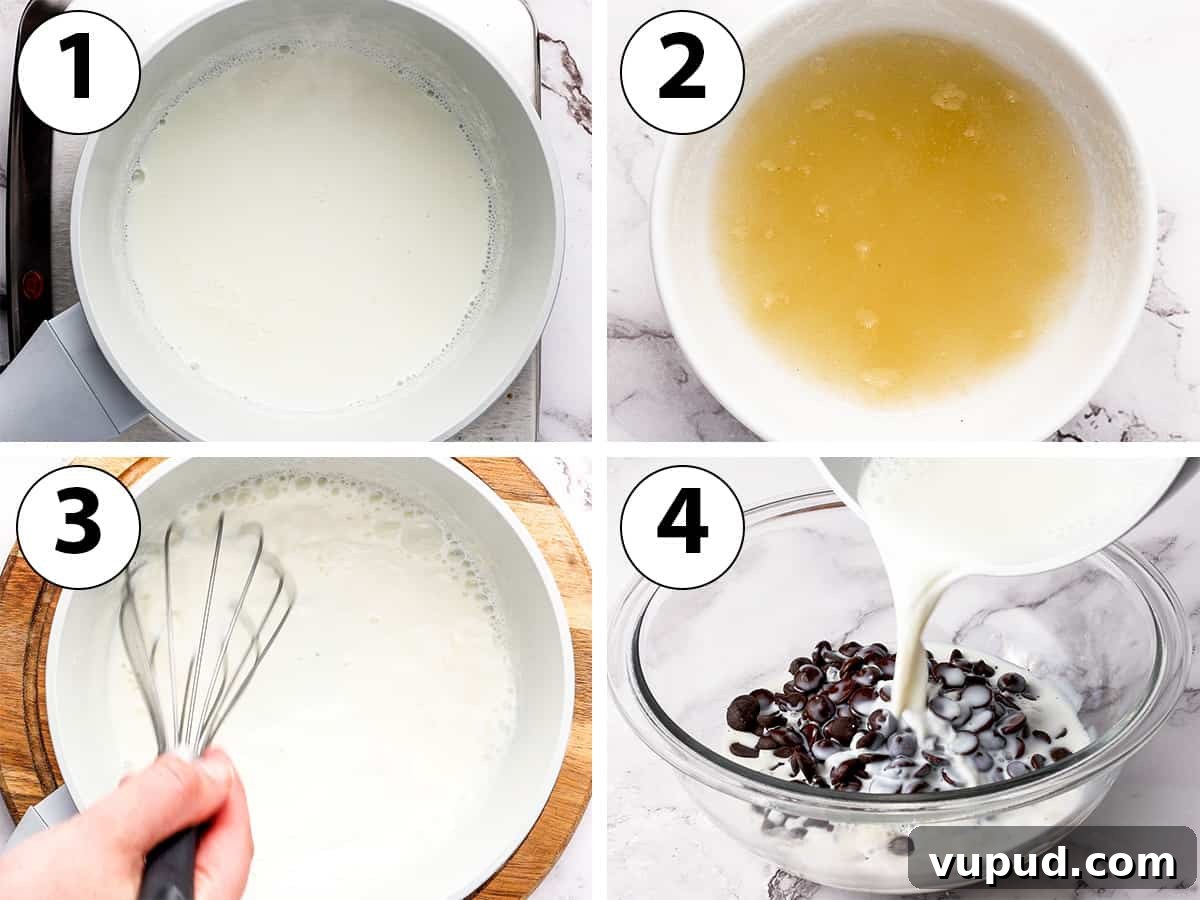 1
2
3
4
vupud.com